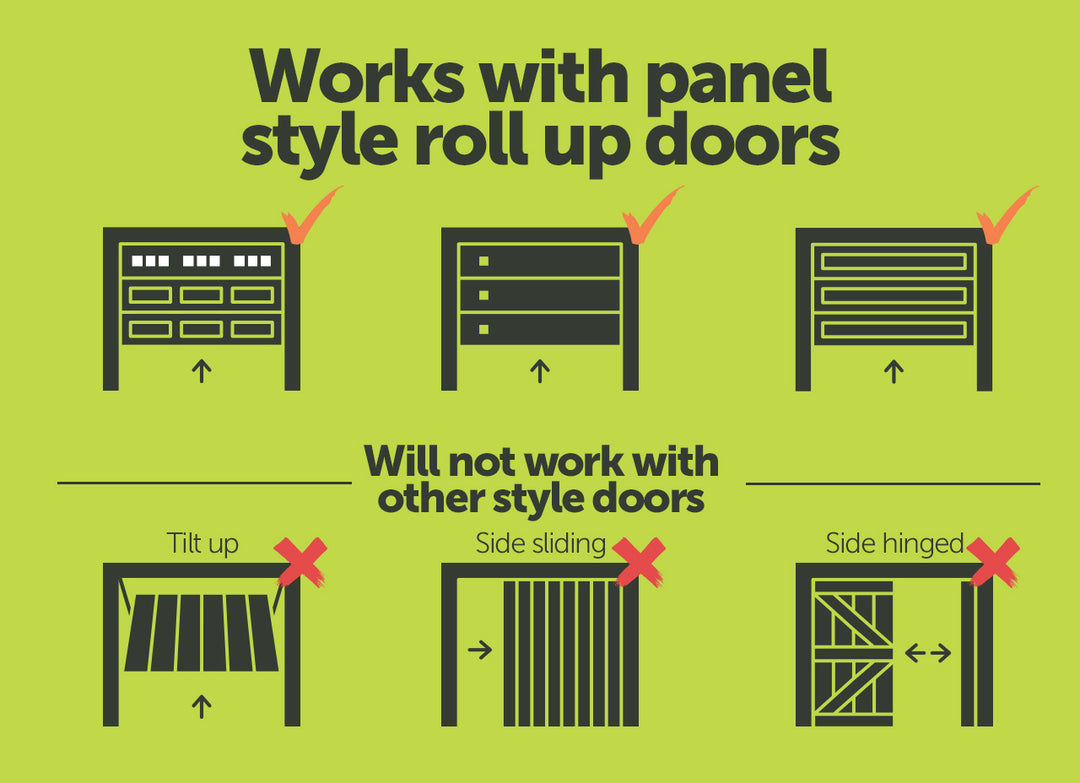 Works with panel style roll up doors

Will not work with other style doors

Tilt up

Side sliding

Side hinged